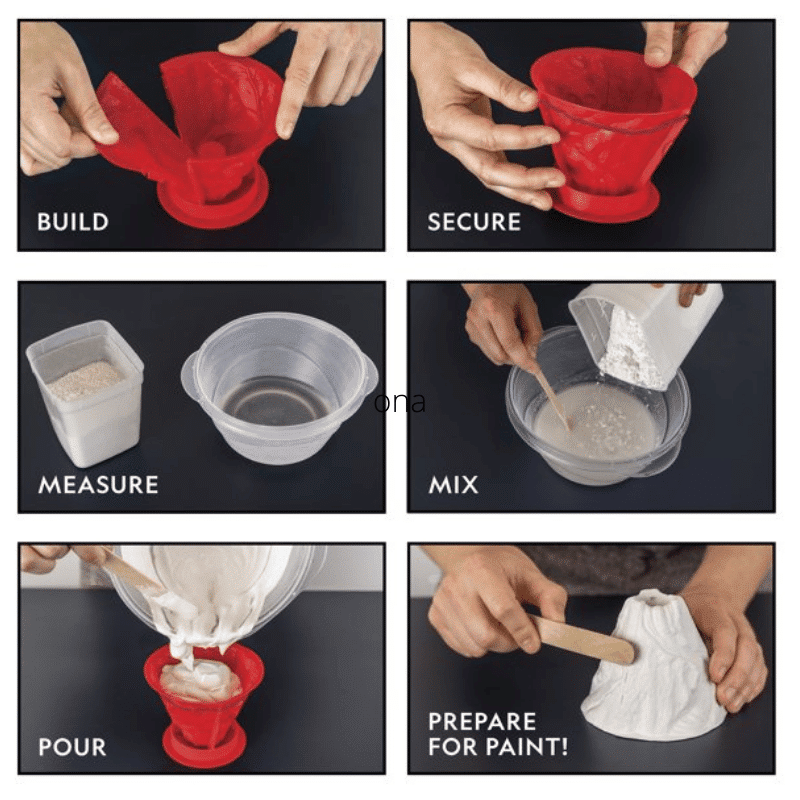 BUILD

SECURE

MEASURE

ona

MIX

POUR

PREPARE FOR PAINT!