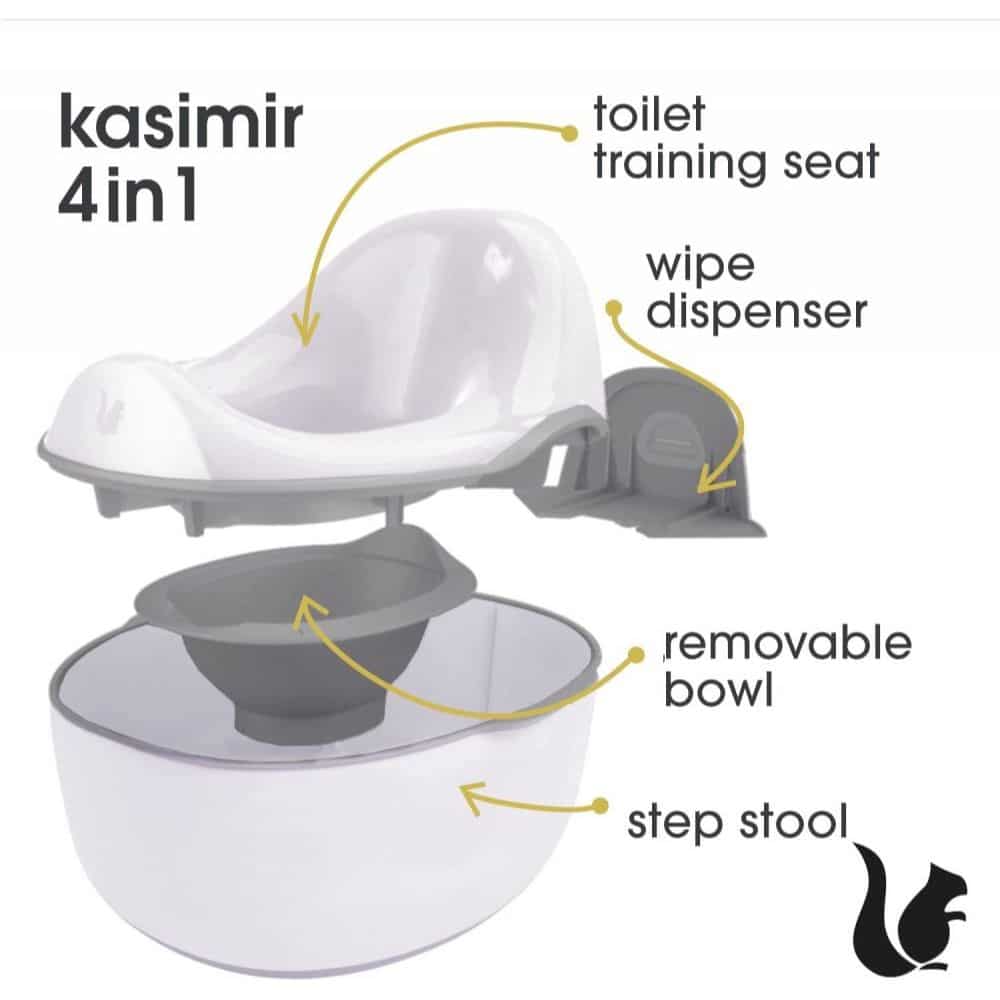 kasimir
4in1

toilet
training seat

wipe
dispenser

removable
bowl

step stool