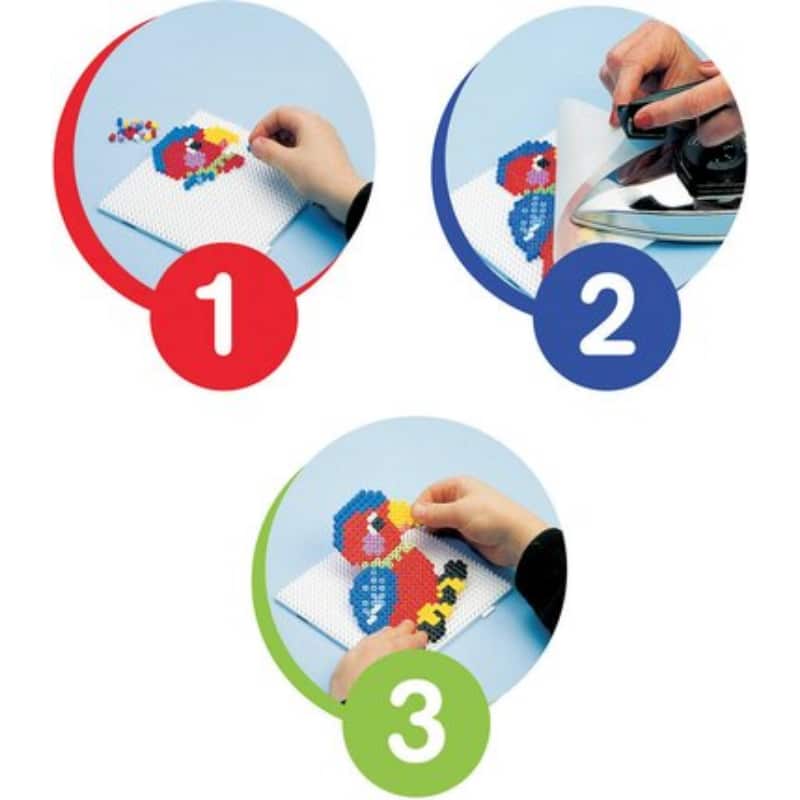 1

2

3