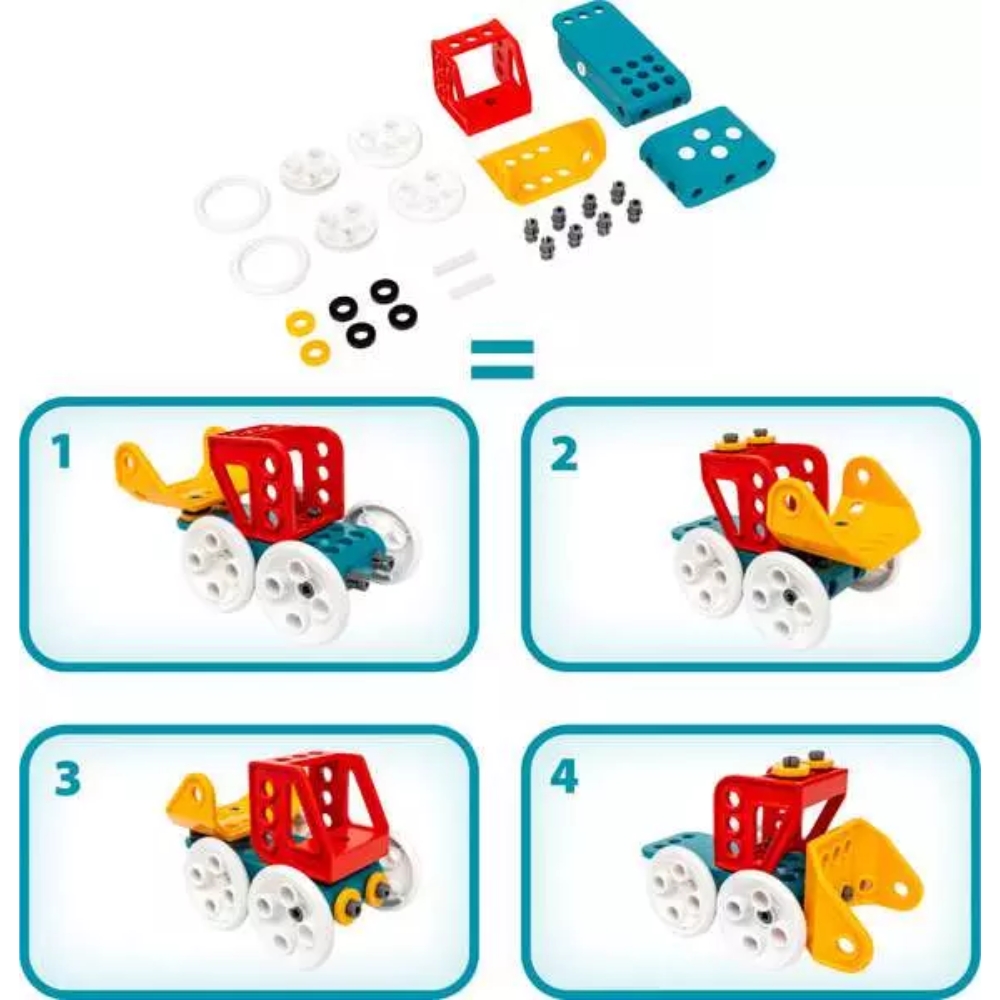 =

1

2

3

4