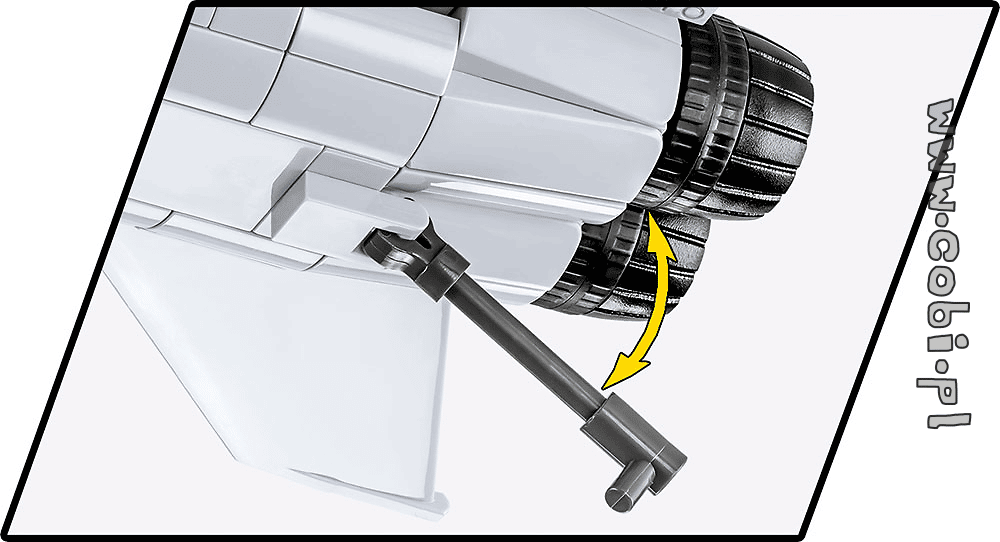 www.cobi.pl