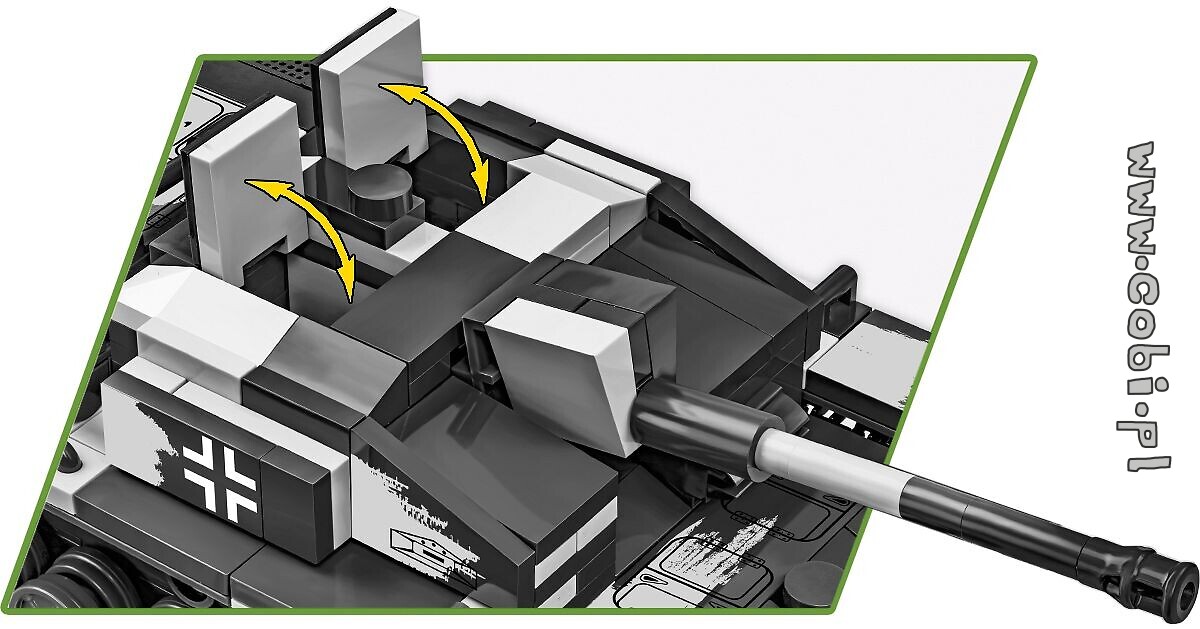 www.cobi.pl